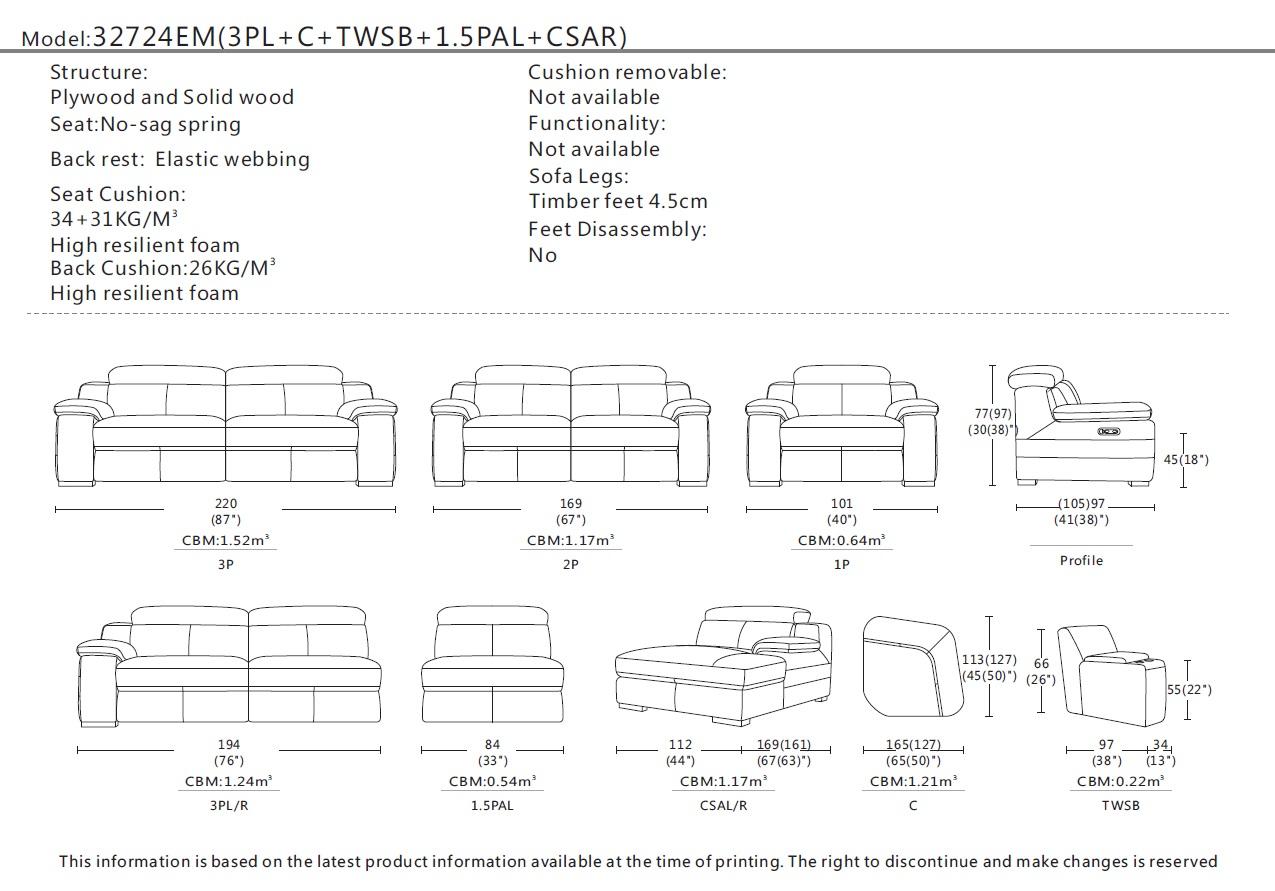 Model:32724EM(3PL+C+TWSB+1.5PAL+CSAR)

Structure:
Plywood and Solid wood
Seat:No-sag spring
Back rest: Elastic webbing
Seat Cushion:
34+31KG/M$^3$
High resilient foam
Back Cushion:26KG/M$^3$
High resilient foam

Cushion removable:
Not available
Functionality:
Not available
Sofa Legs:
Timber feet 4.5cm
Feet Disassembly:
No

220
(87")
CBM:1.52m$^3$
3P

169
(67")
CBM:1.17m$^3$
2P

101
(40")
CBM:0.64m$^3$
1P

77(97)
(30(38)")
45(18")
(105)97
(41(38)")
Profile

194
(76")
CBM:1.24m$^3$
3PL/R

84
(33")
CBM:0.54m$^3$
1.5PAL

112
(44")
169(161)
(67(63)")
CBM:1.17m$^3$
CSAL/R

113(127)
(45(50)")
165(127)
(65(50)")
CBM:1.21m$^3$
C

66
(26")
55(22")
97
(38")
34
(13")
CBM:0.22m$^3$
TWSB

This information is based on the latest product information available at the time of printing. The right to discontinue and make changes is reserved