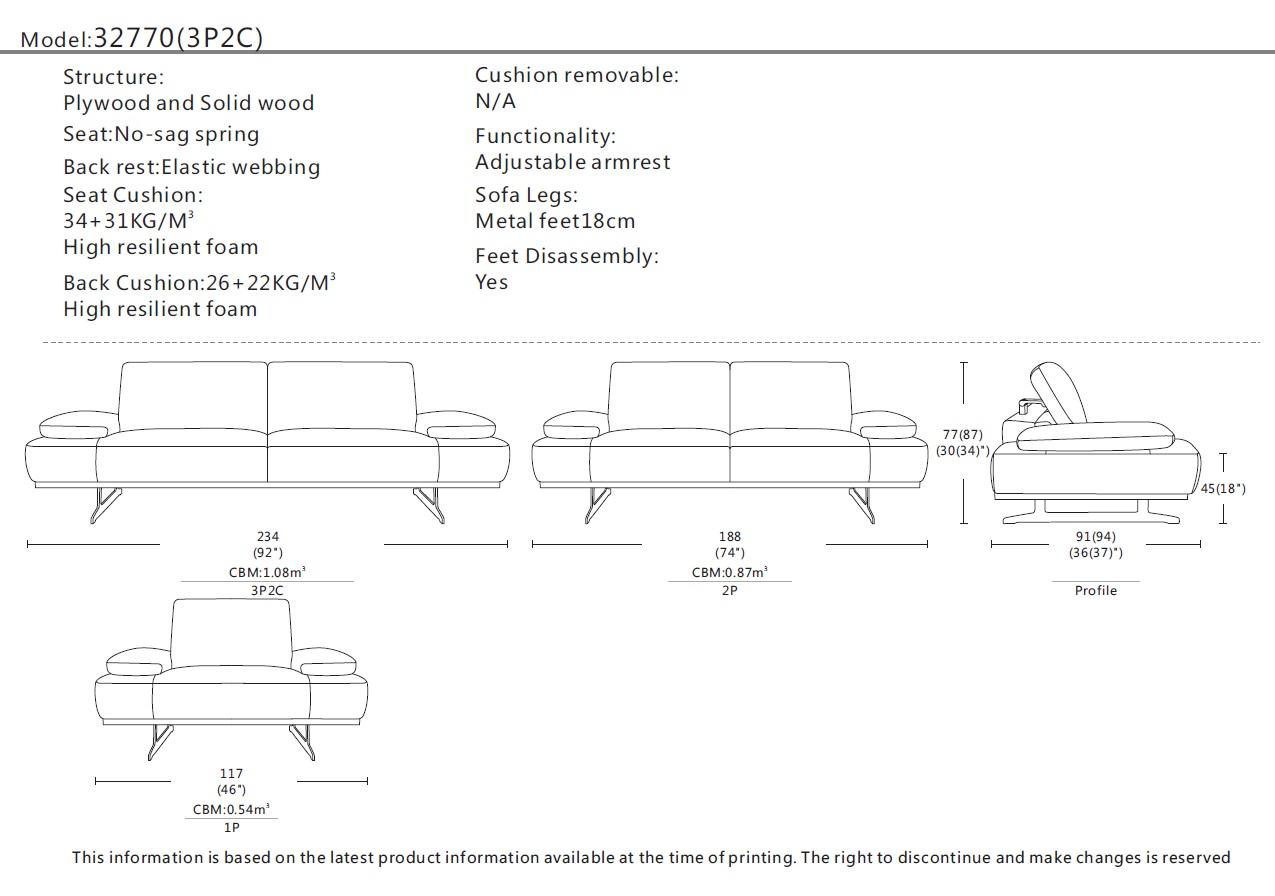 Model:32770(3P2C)

Structure:
Plywood and Solid wood

Seat:No-sag spring

Back rest:Elastic webbing

Seat Cushion:
34+31KG/M$^3$
High resilient foam

Back Cushion:26+22KG/M$^3$
High resilient foam

Cushion removable:
N/A

Functionality:
Adjustable armrest

Sofa Legs:
Metal feet18cm

Feet Disassembly:
Yes

234
(92")
CBM:1.08m$^3$
3P2C

188
(74")
CBM:0.87m$^3$
2P

77(87)
(30(34)")

45(18")

91(94)
(36(37)")
Profile

117
(46")
CBM:0.54m$^3$
1P

This information is based on the latest product information available at the time of printing. The right to discontinue and make changes is reserved