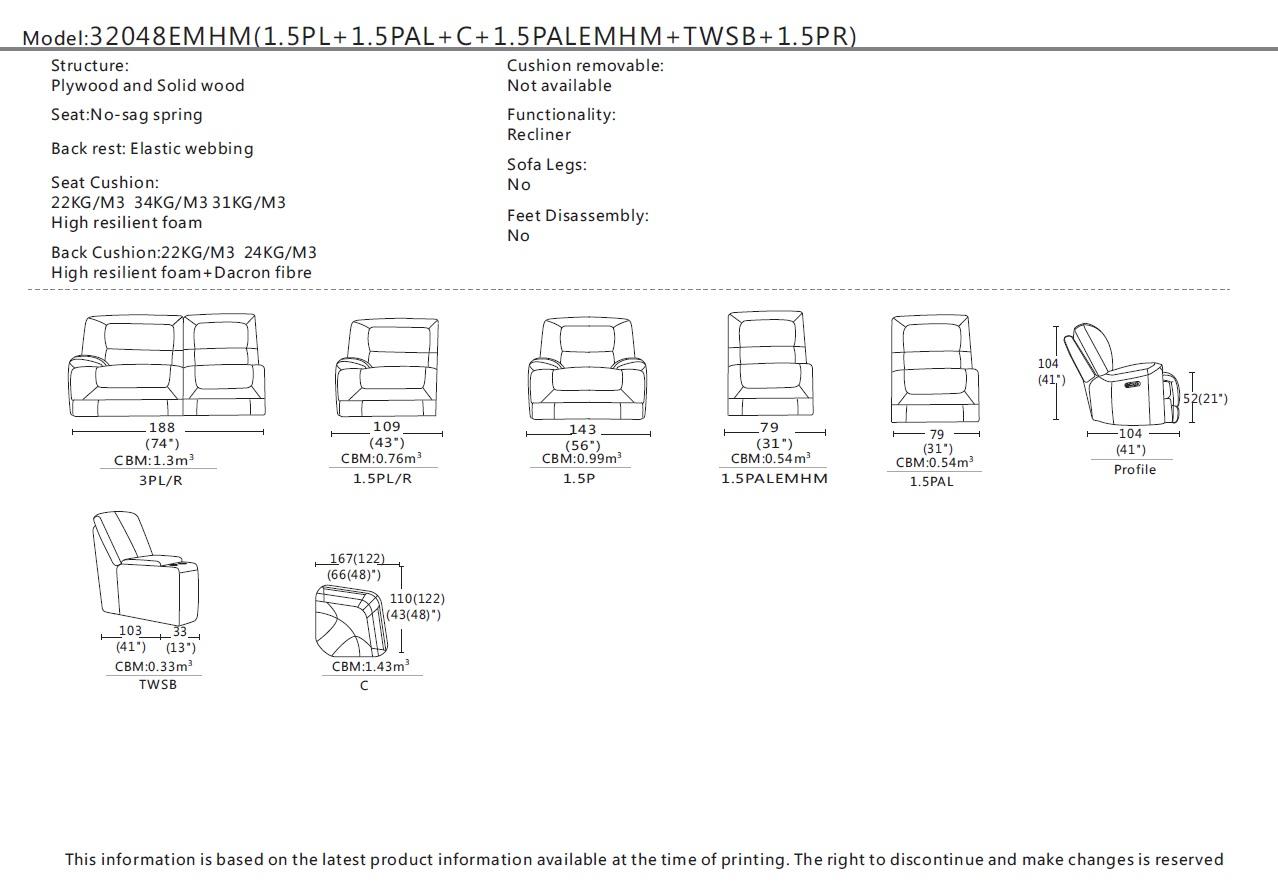 Model:32048EMHM(1.5PL+1.5PAL+C+1.5PALEMHM+TWSB+1.5PR)

Structure:
Plywood and Solid wood

Seat:No-sag spring

Back rest: Elastic webbing

Seat Cushion:
22KG/M3 34KG/M3 31KG/M3
High resilient foam

Back Cushion:22KG/M3 24KG/M3
High resilient foam+Dacron fibre

Cushion removable:
Not available

Functionality:
Recliner

Sofa Legs:
No

Feet Disassembly:
No

188
(74")
CBM:1.3m$^3$
3PL/R

109
(43")
CBM:0.76m$^3$
1.5PL/R

143
(56")
CBM:0.99m$^3$
1.5P

79
(31")
CBM:0.54m$^3$
1.5PALEMHM

79
(31")
CBM:0.54m$^3$
1.5PAL

104
(41")
52(21")
104
(41")
Profile

103
(41")
33
(13")
CBM:0.33m$^3$
TWSB

167(122)
(66(48)")
110(122)
(43(48)")
CBM:1.43m$^3$
C

This information is based on the latest product information available at the time of printing. The right to discontinue and make changes is reserved