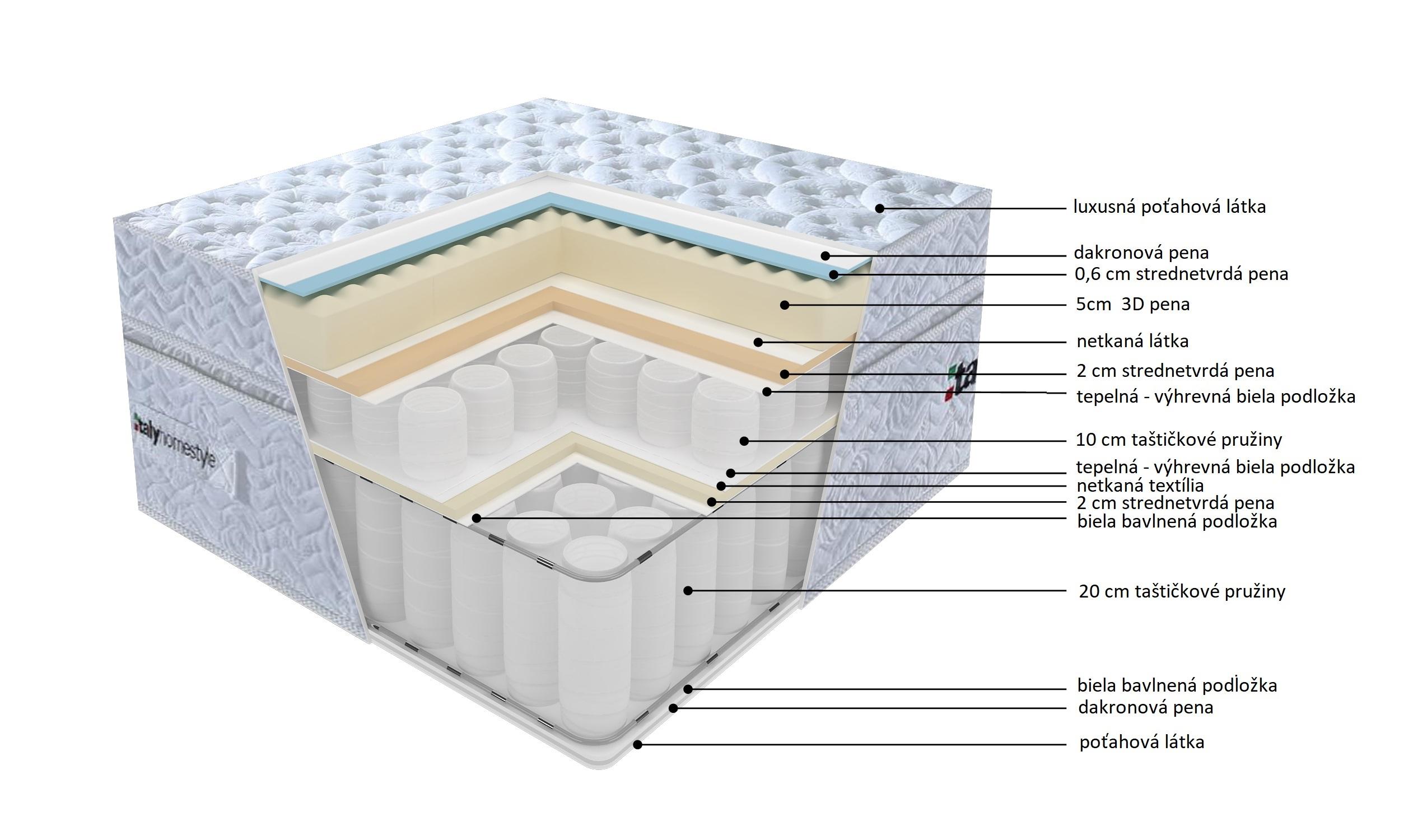 italyhomestyle

ita

luxusná poťahová látka

dakronová pena

0,6 cm strednetvrdá pena

5cm 3D pena

netkaná látka

2 cm strednetvrdá pena

tepelná - výhrevná biela podložka

10 cm taštičkové pružiny

tepelná - výhrevná biela podložka

netkaná textília

2 cm strednetvrdá pena

biela bavlnená podložka

20 cm taštičkové pružiny

biela bavlnená podložka

dakronová pena

poťahová látka