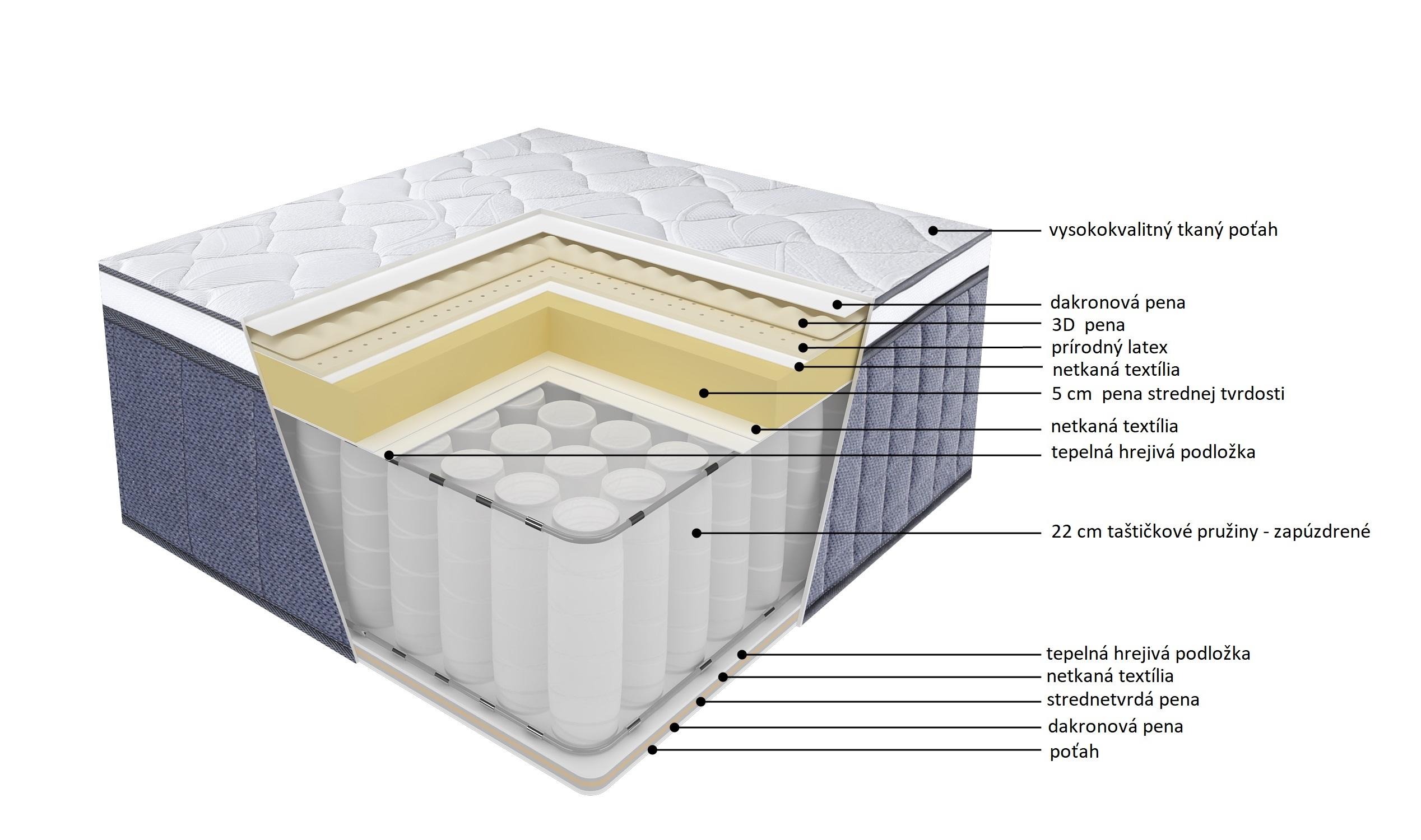 vysokokvalitný tkaný poťah

dakronová pena
3D pena
prírodný latex
netkaná textília
5 cm pena strednej tvrdosti
netkaná textília
tepelná hrejivá podložka

22 cm taštičkové pružiny - zapúzdrené

tepelná hrejivá podložka
netkaná textília
strednetvrdá pena
dakronová pena
poťah